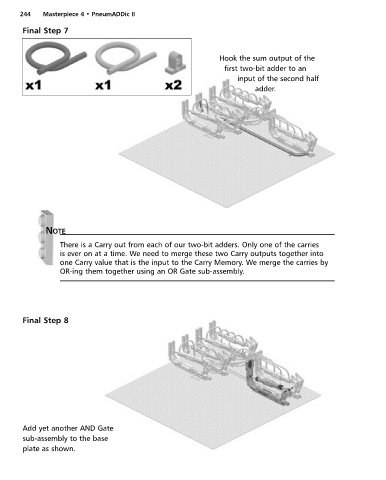 244 Masterpiece 4 • PneumADDic II

Final Step 7

x1 x1 x2

Hook the sum output of the first two-bit adder to an input of the second half adder.

NOTE

There is a Carry out from each of our two-bit adders. Only one of the carries is ever on at a time. We need to merge these two Carry outputs together into one Carry value that is the input to the Carry Memory. We merge the carries by OR-ing them together using an OR Gate sub-assembly.

Final Step 8

Add yet another AND Gate sub-assembly to the base plate as shown.