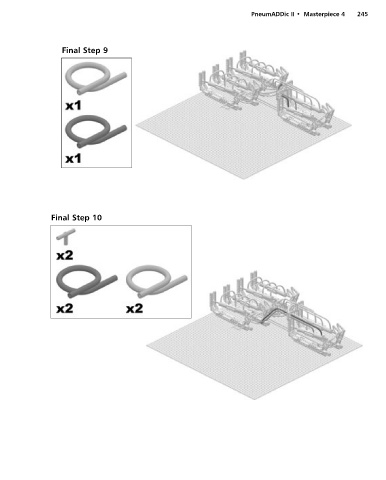 PneumADDic II • Masterpiece 4 245

Final Step 9

x1

x1

Final Step 10

x2

x2 x2