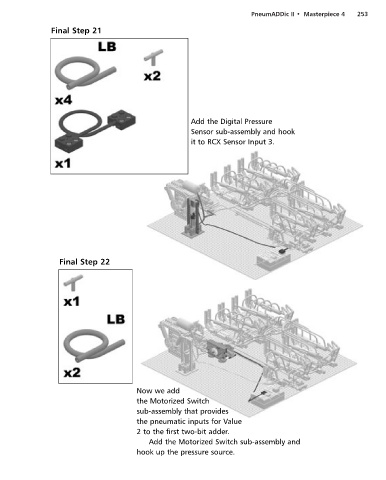 PneumADDic II • Masterpiece 4 253

Final Step 21

LB

x2

x4

x1

Add the Digital Pressure Sensor sub-assembly and hook it to RCX Sensor Input 3.

Final Step 22

x1

LB

x2

Now we add the Motorized Switch sub-assembly that provides the pneumatic inputs for Value 2 to the first two-bit adder.

Add the Motorized Switch sub-assembly and hook up the pressure source.