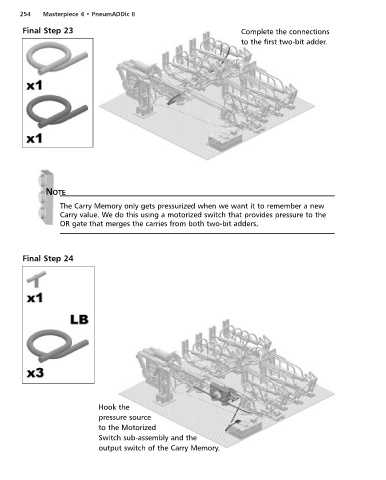 254 Masterpiece 4 • PneumADDic II

Final Step 23

x1

x1

Complete the connections to the first two-bit adder.

NOTE

The Carry Memory only gets pressurized when we want it to remember a new Carry value. We do this using a motorized switch that provides pressure to the OR gate that merges the carries from both two-bit adders.

Final Step 24

x1

LB

x3

Hook the pressure source to the Motorized Switch sub-assembly and the output switch of the Carry Memory.