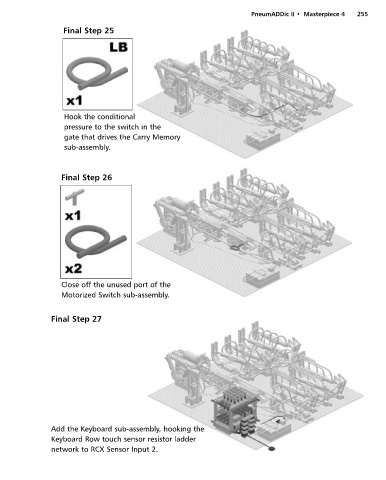 PneumADDic II • Masterpiece 4 255

Final Step 25

LB

x1

Hook the conditional pressure to the switch in the gate that drives the Carry Memory sub-assembly.

Final Step 26

x1

x2

Close off the unused port of the Motorized Switch sub-assembly.

Final Step 27

Add the Keyboard sub-assembly, hooking the Keyboard Row touch sensor resistor ladder network to RCX Sensor Input 2.