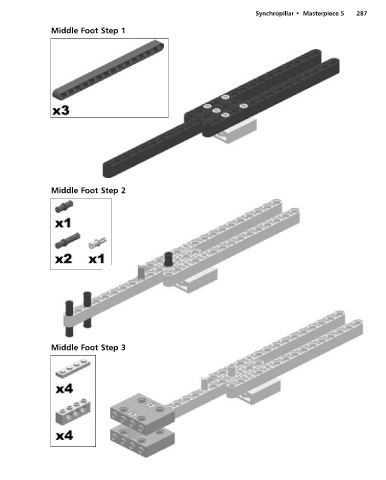 Synchropillar • Masterpiece 5 287

Middle Foot Step 1

x3

Middle Foot Step 2

x1

x2 x1

Middle Foot Step 3

x4

x4