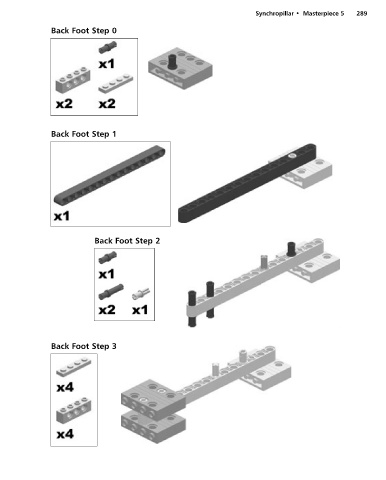 Synchropillar • Masterpiece 5 289

Back Foot Step 0

x1

x2 x2

Back Foot Step 1

x1

Back Foot Step 2

x1

x2 x1

Back Foot Step 3

x4

x4