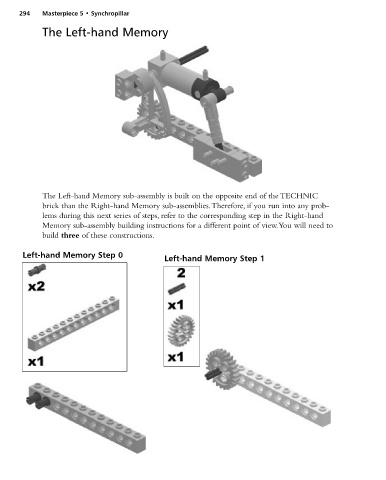 294 Masterpiece 5 • Synchropillar

The Left-hand Memory

The Left-hand Memory sub-assembly is built on the opposite end of the TECHNIC brick than the Right-hand Memory sub-assemblies. Therefore, if you run into any problems during this next series of steps, refer to the corresponding step in the Right-hand Memory sub-assembly building instructions for a different point of view. You will need to build **three** of these constructions.

Left-hand Memory Step 0

x2

x1

Left-hand Memory Step 1

2

x1

x1