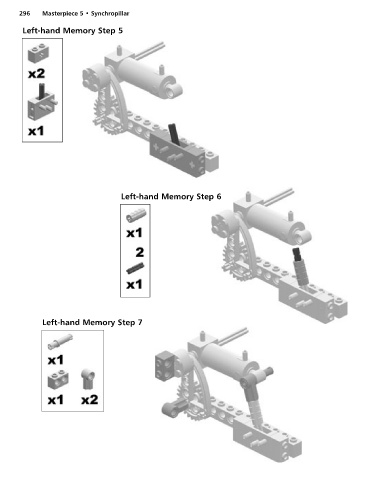 296 Masterpiece 5 • Synchropillar

Left-hand Memory Step 5

x2

x1

Left-hand Memory Step 6

x1

2

x1

Left-hand Memory Step 7

x1

x1 x2