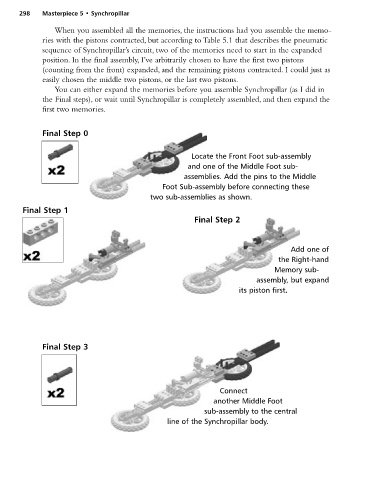 298 Masterpiece 5 • Synchropillar

When you assembled all the memories, the instructions had you assemble the memories with the pistons contracted, but according to Table 5.1 that describes the pneumatic sequence of Synchropillar's circuit, two of the memories need to start in the expanded position. In the final assembly, I've arbitrarily chosen to have the first two pistons (counting from the front) expanded, and the remaining pistons contracted. I could just as easily chosen the middle two pistons, or the last two pistons.

You can either expand the memories before you assemble Synchropillar (as I did in the Final steps), or wait until Synchropillar is completely assembled, and then expand the first two memories.

Final Step 0

x2

Locate the Front Foot sub-assembly and one of the Middle Foot sub-assemblies. Add the pins to the Middle Foot Sub-assembly before connecting these two sub-assemblies as shown.

Final Step 1

x2

Final Step 2

Add one of the Right-hand Memory sub-assembly, but expand its piston first.

Final Step 3

x2

Connect another Middle Foot sub-assembly to the central line of the Synchropillar body.