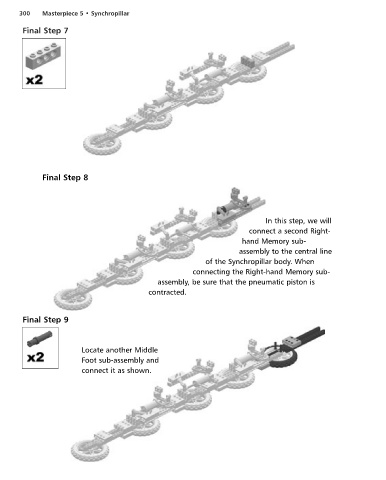 300 Masterpiece 5 • Synchropillar

Final Step 7

x2

Final Step 8

In this step, we will connect a second Right-hand Memory sub-assembly to the central line of the Synchropillar body. When connecting the Right-hand Memory sub-assembly, be sure that the pneumatic piston is contracted.

Final Step 9

x2

Locate another Middle Foot sub-assembly and connect it as shown.