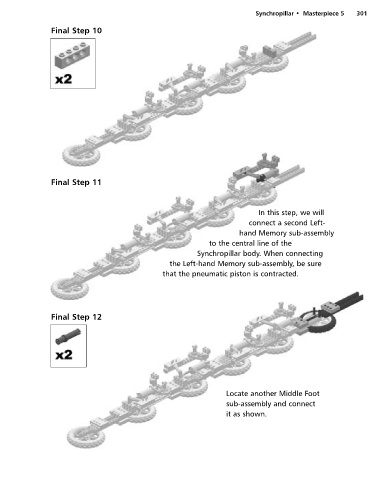 Synchropillar • Masterpiece 5 301

Final Step 10

x2

Final Step 11

In this step, we will connect a second Left-hand Memory sub-assembly to the central line of the Synchropillar body. When connecting the Left-hand Memory sub-assembly, be sure that the pneumatic piston is contracted.

Final Step 12

x2

Locate another Middle Foot sub-assembly and connect it as shown.