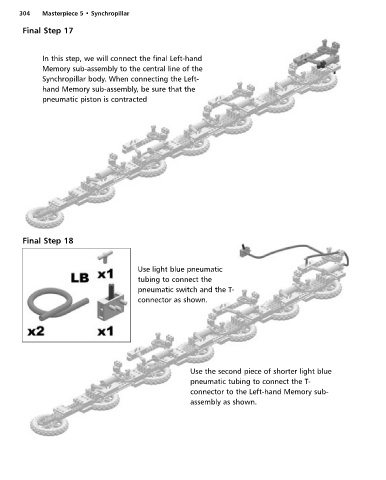 304 Masterpiece 5 • Synchropillar

Final Step 17

In this step, we will connect the final Left-hand Memory sub-assembly to the central line of the Synchropillar body. When connecting the Left-hand Memory sub-assembly, be sure that the pneumatic piston is contracted

Final Step 18

LB

x1

x2

x1

Use light blue pneumatic tubing to connect the pneumatic switch and the T-connector as shown.

Use the second piece of shorter light blue pneumatic tubing to connect the T-connector to the Left-hand Memory sub-assembly as shown.