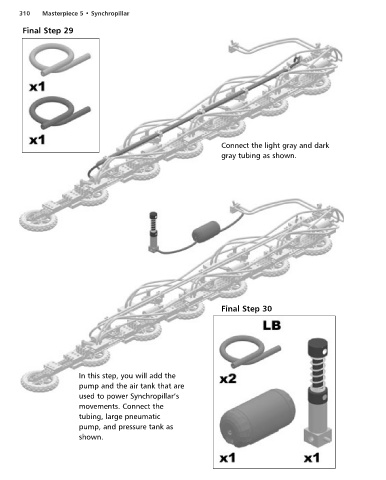 310 Masterpiece 5 • Synchropillar

Final Step 29

x1

x1

Connect the light gray and dark gray tubing as shown.

Final Step 30

LB

x2

x1

x1

In this step, you will add the pump and the air tank that are used to power Synchropillar's movements. Connect the tubing, large pneumatic pump, and pressure tank as shown.