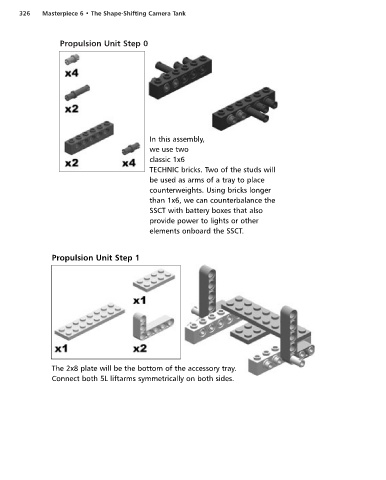 326 Masterpiece 6 • The Shape-Shifting Camera Tank

Propulsion Unit Step 0

x4

x2

x2 x4

In this assembly, we use two classic 1x6 TECHNIC bricks. Two of the studs will be used as arms of a tray to place counterweights. Using bricks longer than 1x6, we can counterbalance the SSCT with battery boxes that also provide power to lights or other elements onboard the SSCT.

Propulsion Unit Step 1

x1

x1 x2

The 2x8 plate will be the bottom of the accessory tray. Connect both 5L liftarms symmetrically on both sides.