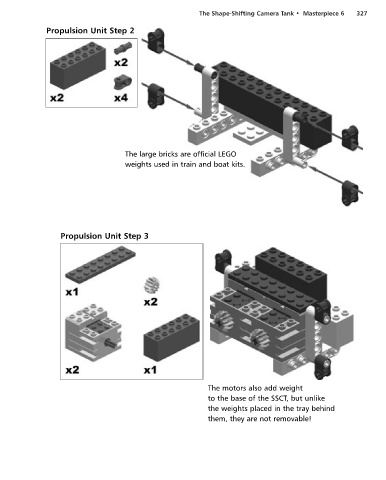 The Shape-Shifting Camera Tank • Masterpiece 6 327

Propulsion Unit Step 2

x2

x2

x4

The large bricks are official LEGO weights used in train and boat kits.

Propulsion Unit Step 3

x1

x2

x2

x1

The motors also add weight to the base of the SSCT, but unlike the weights placed in the tray behind them, they are not removable!