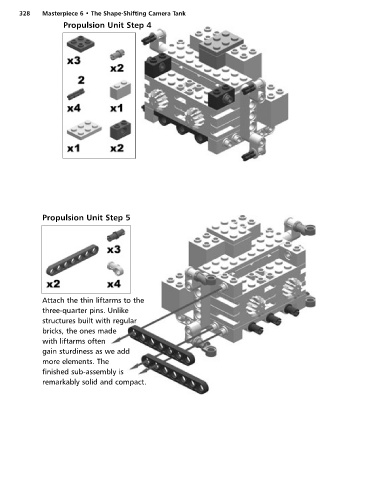 328 Masterpiece 6 • The Shape-Shifting Camera Tank

Propulsion Unit Step 4

x3
x2
2
x4
x1
x1
x2

Propulsion Unit Step 5

x3
x2
x4

Attach the thin liftarms to the three-quarter pins. Unlike structures built with regular bricks, the ones made with liftarms often gain sturdiness as we add more elements. The finished sub-assembly is remarkably solid and compact.