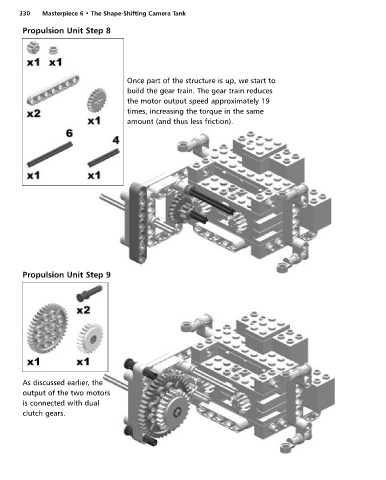 330 Masterpiece 6 • The Shape-Shifting Camera Tank

Propulsion Unit Step 8

x1 x1

x2

x1

6

4

x1

x1

Once part of the structure is up, we start to build the gear train. The gear train reduces the motor output speed approximately 19 times, increasing the torque in the same amount (and thus less friction).

Propulsion Unit Step 9

x2

x1

x1

As discussed earlier, the output of the two motors is connected with dual clutch gears.