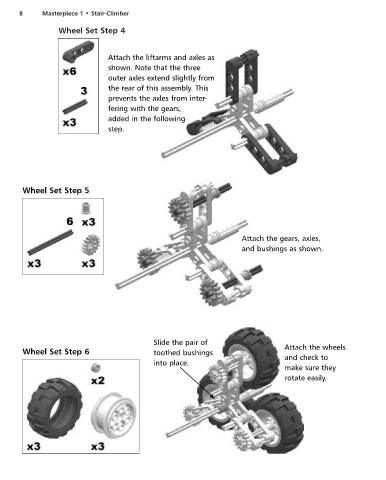 8 Masterpiece 1 • Stair-Climber

Wheel Set Step 4

x6

3

x3

Attach the liftarms and axles as shown. Note that the three outer axles extend slightly from the rear of this assembly. This prevents the axles from interfering with the gears, added in the following step.

Wheel Set Step 5

6 x3

x3 x3

Attach the gears, axles, and bushings as shown.

Wheel Set Step 6

x2

x3 x3

Slide the pair of toothed bushings into place.

Attach the wheels and check to make sure they rotate easily.