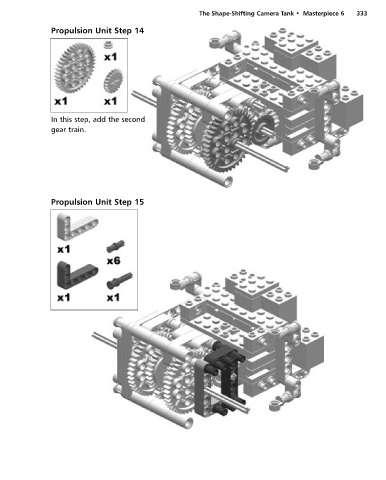 The Shape-Shifting Camera Tank • Masterpiece 6 333

Propulsion Unit Step 14

x1

x1

x1

In this step, add the second gear train.

Propulsion Unit Step 15

x1

x6

x1

x1