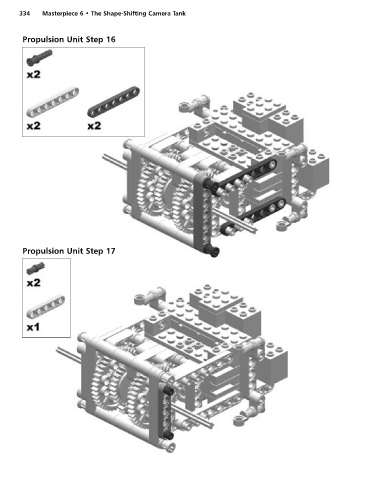 334 Masterpiece 6 • The Shape-Shifting Camera Tank

Propulsion Unit Step 16

x2

x2 x2

Propulsion Unit Step 17

x2

x1