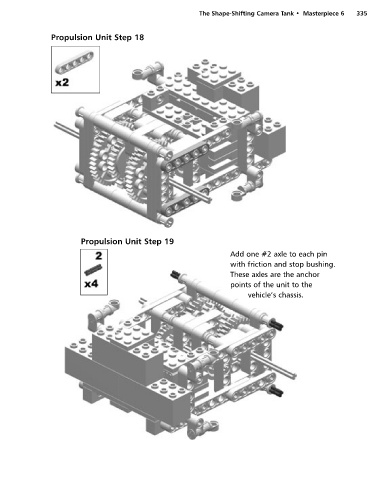 The Shape-Shifting Camera Tank • Masterpiece 6 335

Propulsion Unit Step 18

x2

Propulsion Unit Step 19

2

x4

Add one #2 axle to each pin with friction and stop bushing. These axles are the anchor points of the unit to the vehicle's chassis.