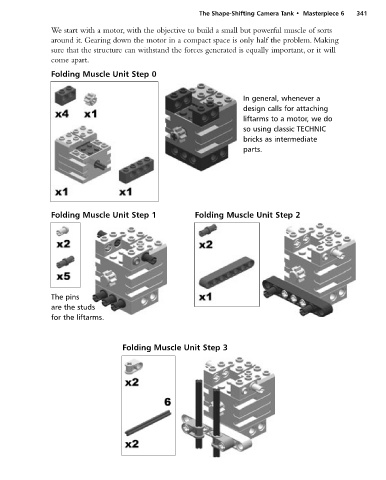 The Shape-Shifting Camera Tank • Masterpiece 6 341

We start with a motor, with the objective to build a small but powerful muscle of sorts around it. Gearing down the motor in a compact space is only half the problem. Making sure that the structure can withstand the forces generated is equally important, or it will come apart.

Folding Muscle Unit Step 0

x4 x1

x1 x1

In general, whenever a design calls for attaching liftarms to a motor, we do so using classic TECHNIC bricks as intermediate parts.

Folding Muscle Unit Step 1

x2

x5

The pins are the studs for the liftarms.

Folding Muscle Unit Step 2

x2

x1

Folding Muscle Unit Step 3

x2

6

x2