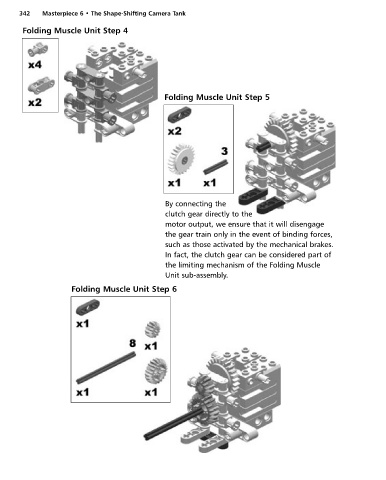 342 Masterpiece 6 • The Shape-Shifting Camera Tank

Folding Muscle Unit Step 4

x4

x2

Folding Muscle Unit Step 5

x2

3

x1 x1

By connecting the clutch gear directly to the motor output, we ensure that it will disengage the gear train only in the event of binding forces, such as those activated by the mechanical brakes. In fact, the clutch gear can be considered part of the limiting mechanism of the Folding Muscle Unit sub-assembly.

Folding Muscle Unit Step 6

x1

8

x1

x1 x1