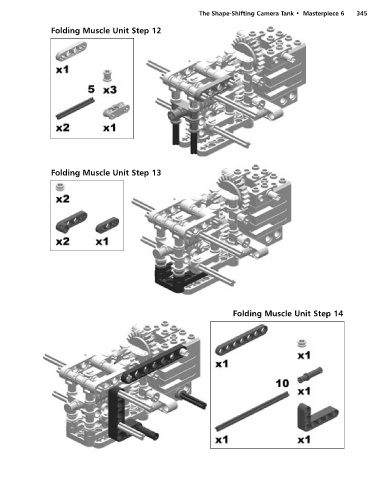 The Shape-Shifting Camera Tank • Masterpiece 6 345

Folding Muscle Unit Step 12

x1

5 x3

x2 x1

Folding Muscle Unit Step 13

x2

x2 x1

Folding Muscle Unit Step 14

x1

x1

10 x1

x1 x1