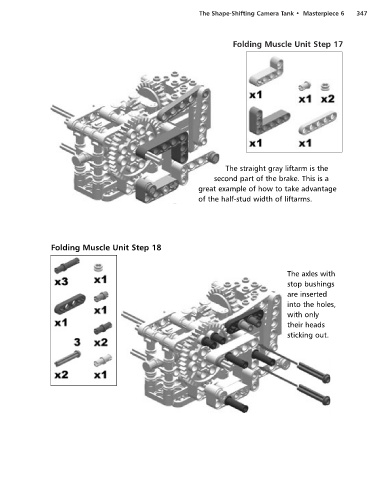 The Shape-Shifting Camera Tank • Masterpiece 6 347

Folding Muscle Unit Step 17

x1 x1 x2

x1 x1

The straight gray liftarm is the second part of the brake. This is a great example of how to take advantage of the half-stud width of liftarms.

Folding Muscle Unit Step 18

x3 x1

x1

x1

3 x2

x2 x1

The axles with stop bushings are inserted into the holes, with only their heads sticking out.