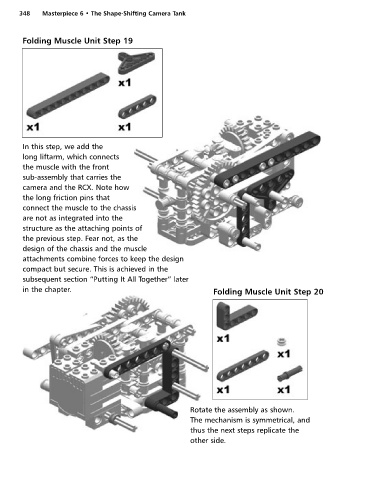 348 Masterpiece 6 • The Shape-Shifting Camera Tank

Folding Muscle Unit Step 19

x1

x1

x1

In this step, we add the long liftarm, which connects the muscle with the front sub-assembly that carries the camera and the RCX. Note how the long friction pins that connect the muscle to the chassis are not as integrated into the structure as the attaching points of the previous step. Fear not, as the design of the chassis and the muscle attachments combine forces to keep the design compact but secure. This is achieved in the subsequent section "Putting It All Together" later in the chapter.

Folding Muscle Unit Step 20

x1

x1

x1

x1

Rotate the assembly as shown. The mechanism is symmetrical, and thus the next steps replicate the other side.