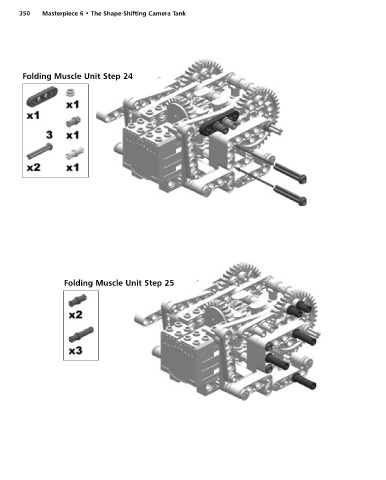 350 Masterpiece 6 • The Shape-Shifting Camera Tank

Folding Muscle Unit Step 24

x1
x1
3
x1
x2
x1

Folding Muscle Unit Step 25

x2
x3