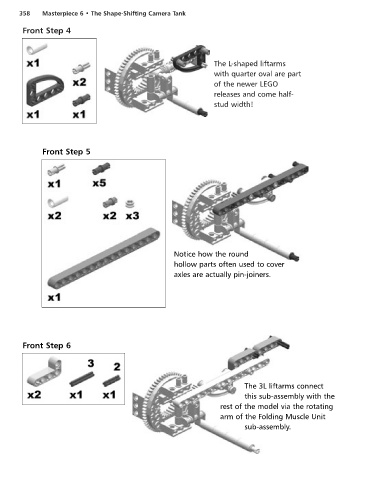 358 Masterpiece 6 • The Shape-Shifting Camera Tank

Front Step 4

x1

x2

x1 x1

The L-shaped liftarms with quarter oval are part of the newer LEGO releases and come half-stud width!

Front Step 5

x1 x5

x2 x2 x3

x1

Notice how the round hollow parts often used to cover axles are actually pin-joiners.

Front Step 6

3 2

x2 x1 x1

The 3L liftarms connect this sub-assembly with the rest of the model via the rotating arm of the Folding Muscle Unit sub-assembly.