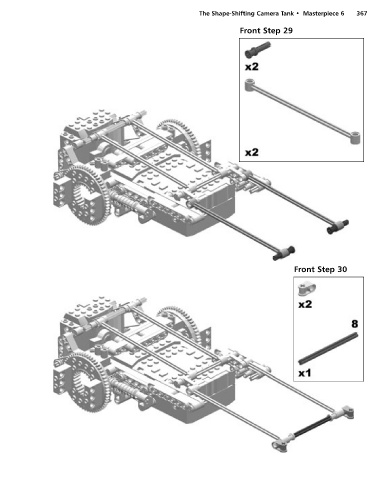 The Shape-Shifting Camera Tank • Masterpiece 6 367

Front Step 29

x2

x2

Front Step 30

x2

8

x1