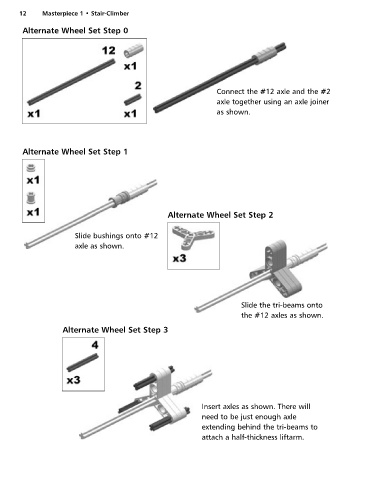 12 Masterpiece 1 • Stair-Climber

Alternate Wheel Set Step 0

12

x1

x1

2

x1

Connect the #12 axle and the #2 axle together using an axle joiner as shown.

Alternate Wheel Set Step 1

x1

x1

Slide bushings onto #12 axle as shown.

Alternate Wheel Set Step 2

x3

Slide the tri-beams onto the #12 axles as shown.

Alternate Wheel Set Step 3

4

x3

Insert axles as shown. There will need to be just enough axle extending behind the tri-beams to attach a half-thickness liftarm.