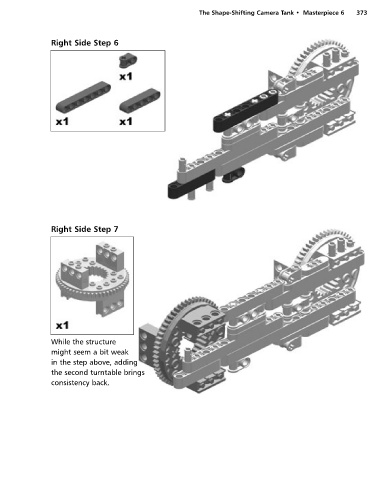 The Shape-Shifting Camera Tank • Masterpiece 6 373

Right Side Step 6

x1

x1

x1

Right Side Step 7

x1

While the structure might seem a bit weak in the step above, adding the second turntable brings consistency back.