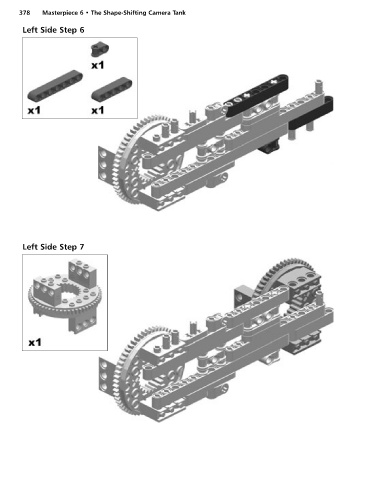 378 Masterpiece 6 • The Shape-Shifting Camera Tank

Left Side Step 6

x1

x1

x1

Left Side Step 7

x1