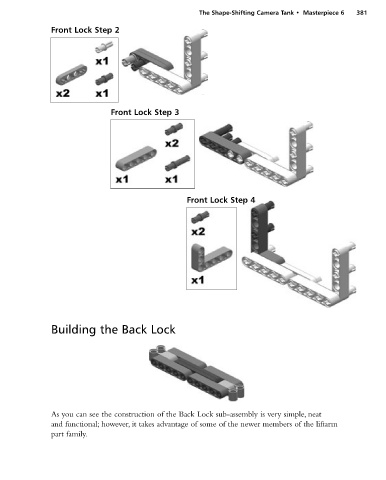 The Shape-Shifting Camera Tank • Masterpiece 6 381

Front Lock Step 2

x1

x2 x1

Front Lock Step 3

x2

x1 x1

Front Lock Step 4

x2

x1

Building the Back Lock

As you can see the construction of the Back Lock sub-assembly is very simple, neat and functional; however, it takes advantage of some of the newer members of the liftarm part family.