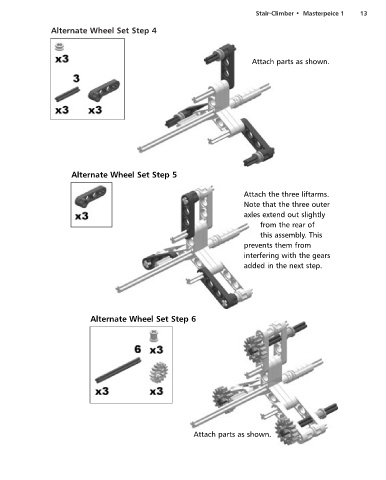 Stair-Climber • Masterpeice 1 13

Alternate Wheel Set Step 4

x3

3

x3 x3

Attach parts as shown.

Alternate Wheel Set Step 5

x3

Attach the three liftarms. Note that the three outer axles extend out slightly from the rear of this assembly. This prevents them from interfering with the gears added in the next step.

Alternate Wheel Set Step 6

6 x3

x3 x3

Attach parts as shown.