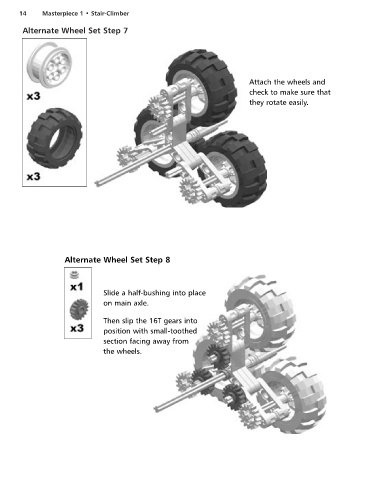 14 Masterpiece 1 • Stair-Climber

Alternate Wheel Set Step 7

x3

x3

Attach the wheels and check to make sure that they rotate easily.

Alternate Wheel Set Step 8

x1

x3

Slide a half-bushing into place on main axle.

Then slip the 16T gears into position with small-toothed section facing away from the wheels.