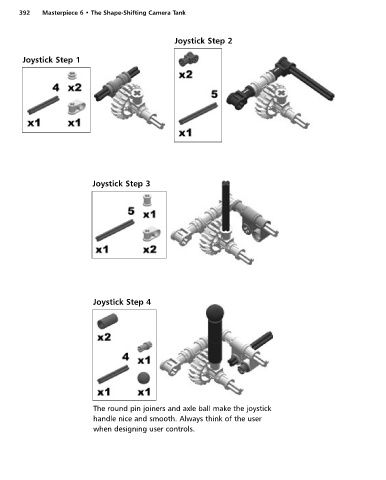 392 Masterpiece 6 • The Shape-Shifting Camera Tank

Joystick Step 1

4 x2

x1 x1

Joystick Step 2

x2

5

x1

Joystick Step 3

5 x1

x1 x2

Joystick Step 4

x2

4 x1

x1 x1

The round pin joiners and axle ball make the joystick handle nice and smooth. Always think of the user when designing user controls.