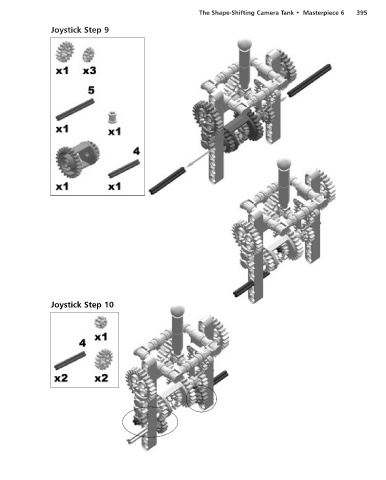 The Shape-Shifting Camera Tank • Masterpiece 6 395

Joystick Step 9

x1 x3

5

x1 x1

4

x1 x1

Joystick Step 10

x1

4

x2 x2