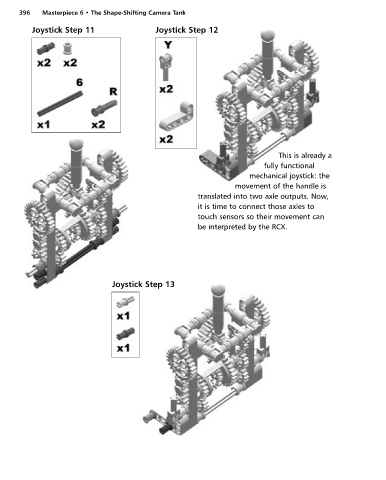 396 Masterpiece 6 • The Shape-Shifting Camera Tank

Joystick Step 11

x2 x2

6

R

x1 x2

Joystick Step 12

Y

x2

x2

This is already a fully functional mechanical joystick: the movement of the handle is translated into two axle outputs. Now, it is time to connect those axles to touch sensors so their movement can be interpreted by the RCX.

Joystick Step 13

x1

x1