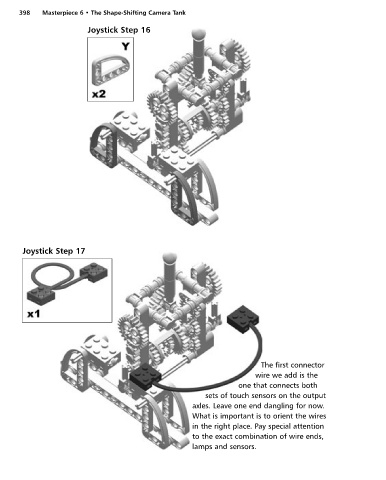 398 Masterpiece 6 • The Shape-Shifting Camera Tank

Joystick Step 16

Y

x2

Joystick Step 17

x1

The first connector wire we add is the one that connects both sets of touch sensors on the output axles. Leave one end dangling for now. What is important is to orient the wires in the right place. Pay special attention to the exact combination of wire ends, lamps and sensors.