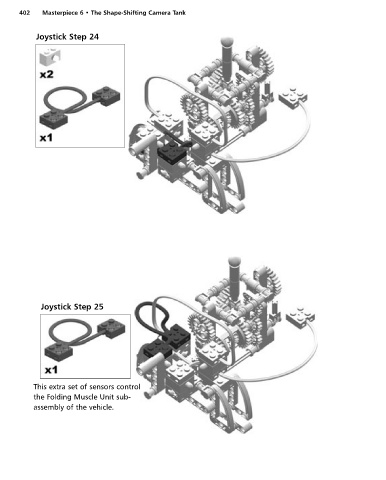 402 Masterpiece 6 • The Shape-Shifting Camera Tank

Joystick Step 24

x2

x1

Joystick Step 25

x1

This extra set of sensors control the Folding Muscle Unit subassembly of the vehicle.