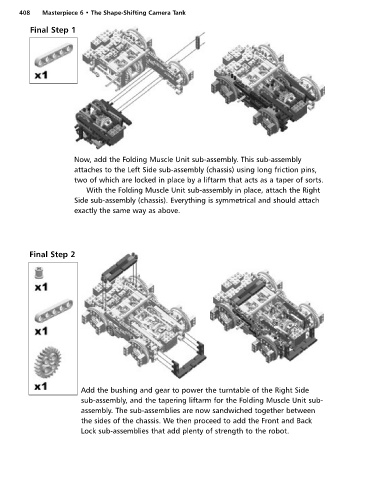 408 Masterpiece 6 • The Shape-Shifting Camera Tank

Final Step 1

x1

Now, add the Folding Muscle Unit sub-assembly. This sub-assembly attaches to the Left Side sub-assembly (chassis) using long friction pins, two of which are locked in place by a liftarm that acts as a taper of sorts.

With the Folding Muscle Unit sub-assembly in place, attach the Right Side sub-assembly (chassis). Everything is symmetrical and should attach exactly the same way as above.

Final Step 2

x1

x1

x1

Add the bushing and gear to power the turntable of the Right Side sub-assembly, and the tapering liftarm for the Folding Muscle Unit sub-assembly. The sub-assemblies are now sandwiched together between the sides of the chassis. We then proceed to add the Front and Back Lock sub-assemblies that add plenty of strength to the robot.