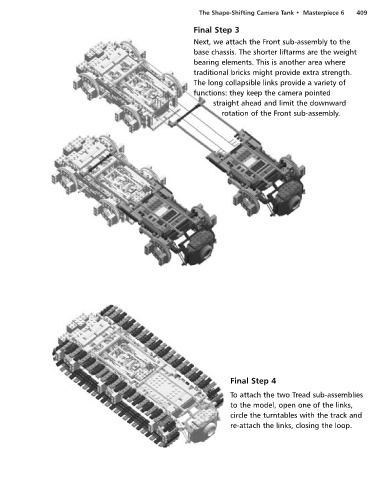 The Shape-Shifting Camera Tank • Masterpiece 6 409

Final Step 3

Next, we attach the Front sub-assembly to the base chassis. The shorter liftarms are the weight bearing elements. This is another area where traditional bricks might provide extra strength. The long collapsible links provide a variety of functions: they keep the camera pointed straight ahead and limit the downward rotation of the Front sub-assembly.

Final Step 4

To attach the two Tread sub-assemblies to the model, open one of the links, circle the turntables with the track and re-attach the links, closing the loop.