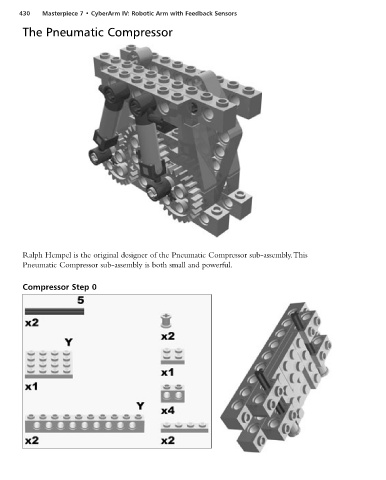 430 Masterpiece 7 • CyberArm IV: Robotic Arm with Feedback Sensors

The Pneumatic Compressor

Ralph Hempel is the original designer of the Pneumatic Compressor sub-assembly. This Pneumatic Compressor sub-assembly is both small and powerful.

Compressor Step 0

5
x2
Y
x1
Y
x2
x2
x1
x4
x2