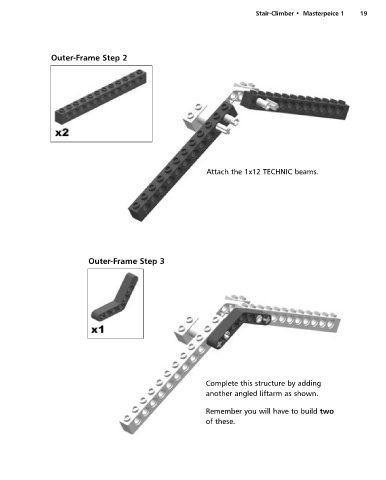 Stair-Climber • Masterpeice 1 19

Outer-Frame Step 2

x2

Attach the 1x12 TECHNIC beams.

Outer-Frame Step 3

x1

Complete this structure by adding another angled liftarm as shown.

Remember you will have to build two of these.