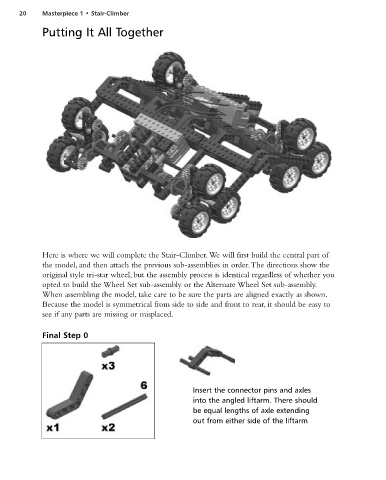 20 Masterpiece 1 • Stair-Climber

Putting It All Together

Here is where we will complete the Stair-Climber. We will first build the central part of the model, and then attach the previous sub-assemblies in order. The directions show the original style tri-star wheel, but the assembly process is identical regardless of whether you opted to build the Wheel Set sub-assembly or the Alternate Wheel Set sub-assembly. When assembling the model, take care to be sure the parts are aligned exactly as shown. Because the model is symmetrical from side to side and front to rear, it should be easy to see if any parts are missing or misplaced.

Final Step 0

x3

6

x1 x2

Insert the connector pins and axles into the angled liftarm. There should be equal lengths of axle extending out from either side of the liftarm