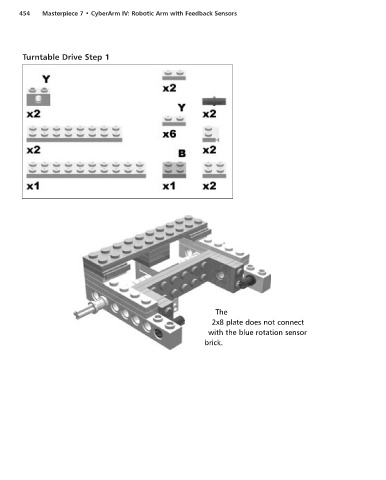 454 Masterpiece 7 • CyberArm IV: Robotic Arm with Feedback Sensors

Turntable Drive Step 1

Y
x2
x2
x1
x2
Y
x6
B
x1
x2
x2
x2

The 2x8 plate does not connect with the blue rotation sensor brick.