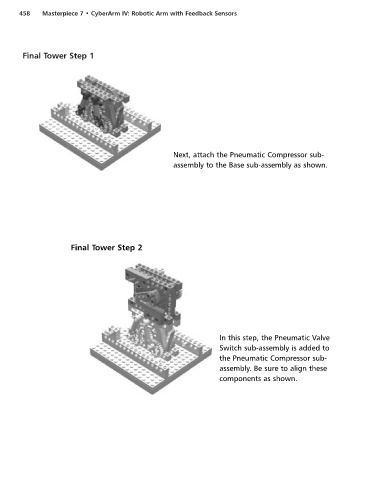 458 Masterpiece 7 • CyberArm IV: Robotic Arm with Feedback Sensors

Final Tower Step 1

Next, attach the Pneumatic Compressor sub-assembly to the Base sub-assembly as shown.

Final Tower Step 2

In this step, the Pneumatic Valve Switch sub-assembly is added to the Pneumatic Compressor sub-assembly. Be sure to align these components as shown.