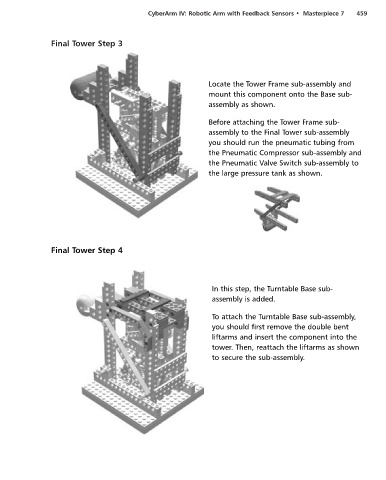 CyberArm IV: Robotic Arm with Feedback Sensors • Masterpiece 7 459

Final Tower Step 3

Locate the Tower Frame sub-assembly and mount this component onto the Base sub-assembly as shown.

Before attaching the Tower Frame sub-assembly to the Final Tower sub-assembly you should run the pneumatic tubing from the Pneumatic Compressor sub-assembly and the Pneumatic Valve Switch sub-assembly to the large pressure tank as shown.

Final Tower Step 4

In this step, the Turntable Base sub-assembly is added.

To attach the Turntable Base sub-assembly, you should first remove the double bent liftarms and insert the component into the tower. Then, reattach the liftarms as shown to secure the sub-assembly.