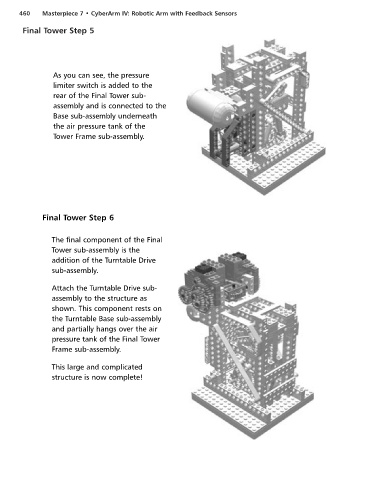 460 Masterpiece 7 • CyberArm IV: Robotic Arm with Feedback Sensors

Final Tower Step 5

As you can see, the pressure limiter switch is added to the rear of the Final Tower sub-assembly and is connected to the Base sub-assembly underneath the air pressure tank of the Tower Frame sub-assembly.

Final Tower Step 6

The final component of the Final Tower sub-assembly is the addition of the Turntable Drive sub-assembly.

Attach the Turntable Drive sub-assembly to the structure as shown. This component rests on the Turntable Base sub-assembly and partially hangs over the air pressure tank of the Final Tower Frame sub-assembly.

This large and complicated structure is now complete!